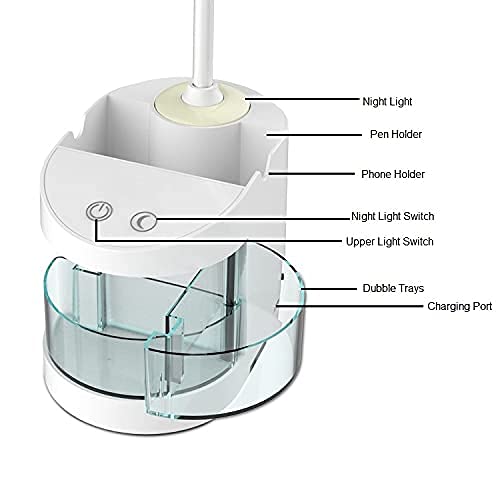 Night Light
Pen Holder
Phone Holder
Night Light Switch
Upper Light Switch
Dubble Trays
Charging Port